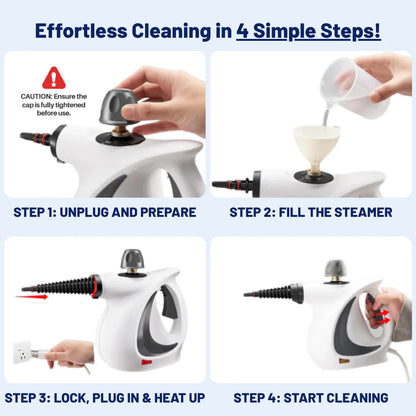 Effortless Cleaning in 4 Simple Steps!

CAUTION: Ensure the cap is fully tightened before use.

STEP 1: UNPLUG AND PREPARE

STEP 2: FILL THE STEAMER

STEP 3: LOCK, PLUG IN & HEAT UP

STEP 4: START CLEANING