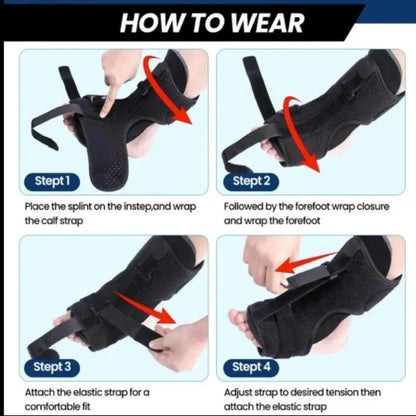 HOW TO WEAR

Stept 1

Place the splint on the instep,and wrap the calf strap

Stept 2

Followed by the forefoot wrap closure and wrap the forefoot

Stept 3

Attach the elastic strap for a comfortable fit

Stept 4

Adjust strap to desired tension then attach the elastic strap