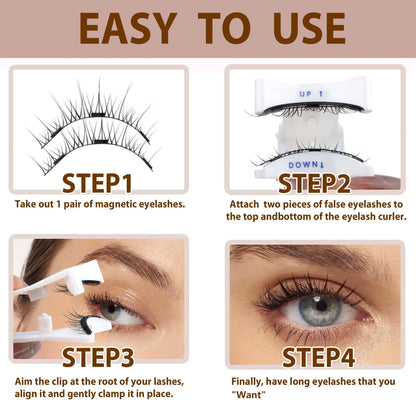 EASY TO USE

STEP1
Take out 1 pair of magnetic eyelashes.

UP ↑
DOWN↓
STEP2
Attach two pieces of false eyelashes to the top andbottom of the eyelash curler.

STEP3
Aim the clip at the root of your lashes, align it and gently clamp it in place.

STEP4
Finally, have long eyelashes that you "Want"