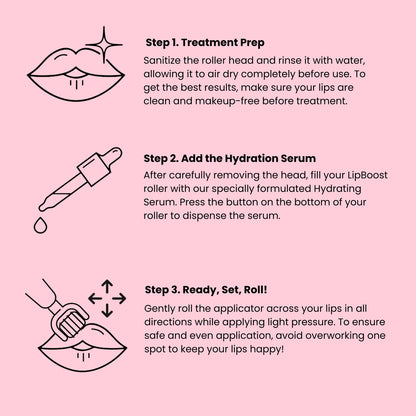 Step 1. Treatment Prep
Sanitize the roller head and rinse it with water, allowing it to air dry completely before use. To get the best results, make sure your lips are clean and makeup-free before treatment.

Step 2. Add the Hydration Serum
After carefully removing the head, fill your LipBoost roller with our specially formulated Hydrating Serum. Press the button on the bottom of your roller to dispense the serum.

Step 3. Ready, Set, Roll!
Gently roll the applicator across your lips in all directions while applying light pressure. To ensure safe and even application, avoid overworking one spot to keep your lips happy!