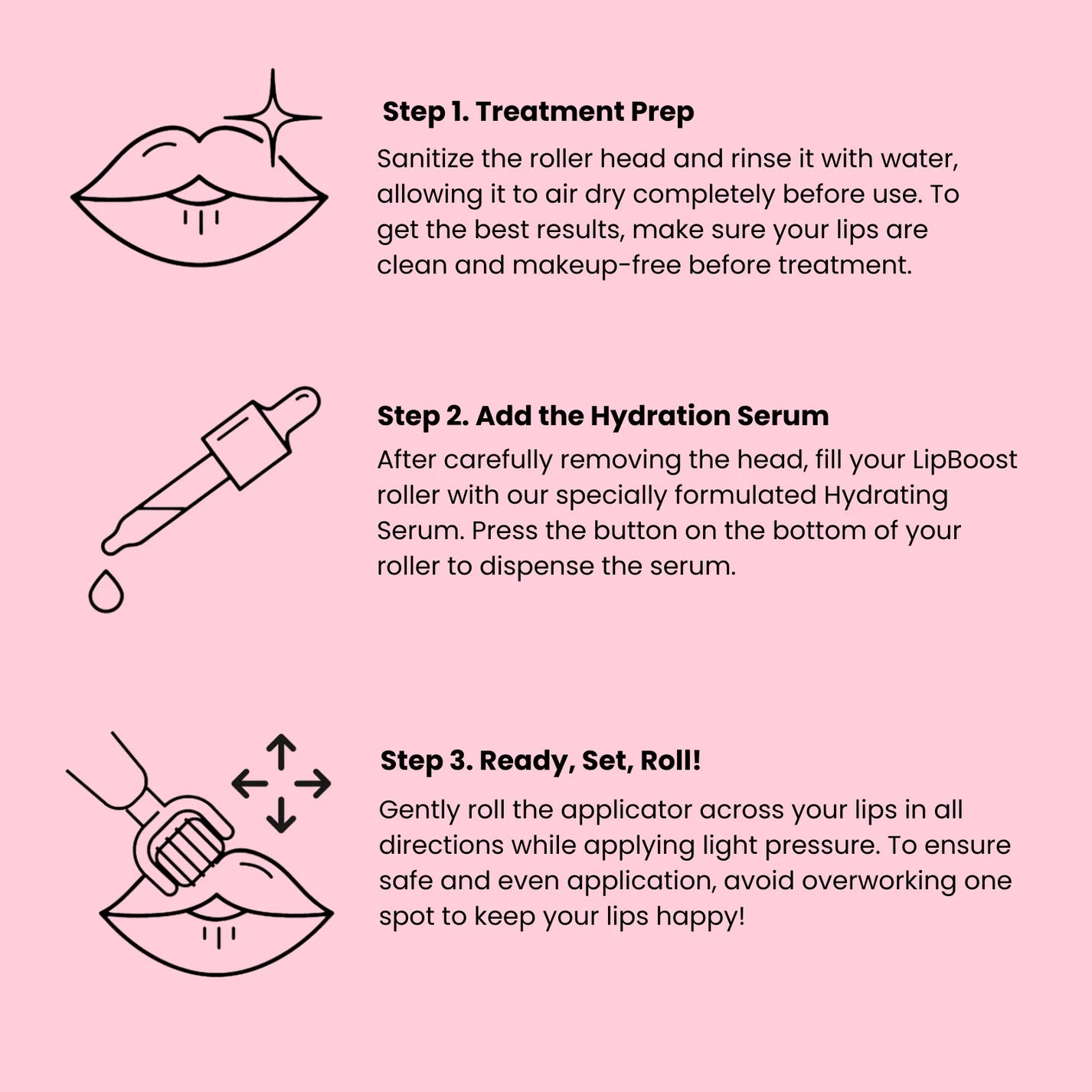 Step 1. Treatment Prep

Sanitize the roller head and rinse it with water, allowing it to air dry completely before use. To get the best results, make sure your lips are clean and makeup-free before treatment.

Step 2. Add the Hydration Serum

After carefully removing the head, fill your LipBoost roller with our specially formulated Hydrating Serum. Press the button on the bottom of your roller to dispense the serum.

Step 3. Ready, Set, Roll!

Gently roll the applicator across your lips in all directions while applying light pressure. To ensure safe and even application, avoid overworking one spot to keep your lips happy!