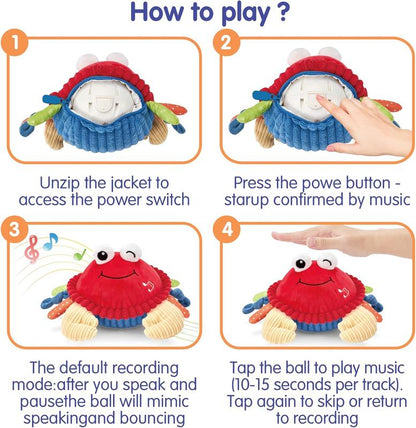 How to play ?

1

Unzip the jacket to access the power switch

2

Press the powe button - starup confirmed by music

3

The default recording mode:after you speak and pausethe ball will mimic speakingand bouncing

4

Tap the ball to play music (10-15 seconds per track). Tap again to skip or return to recording