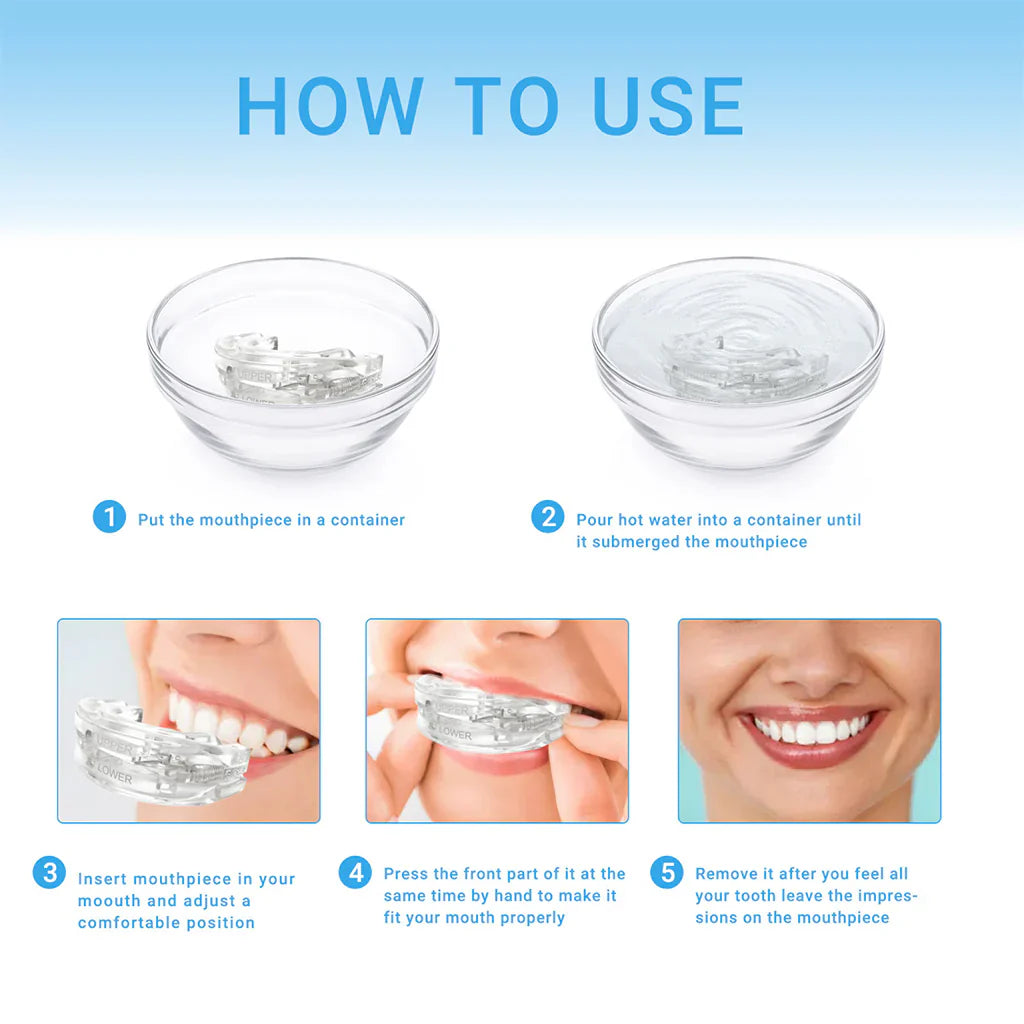 HOW TO USE

UPPER
LOWER

1 Put the mouthpiece in a container

2 Pour hot water into a container until it submerged the mouthpiece

UPPER
LOWER

UPPER
LOWER

3 Insert mouthpiece in your moouth and adjust a comfortable position

4 Press the front part of it at the same time by hand to make it fit your mouth properly

5 Remove it after you feel all your tooth leave the impressions on the mouthpiece